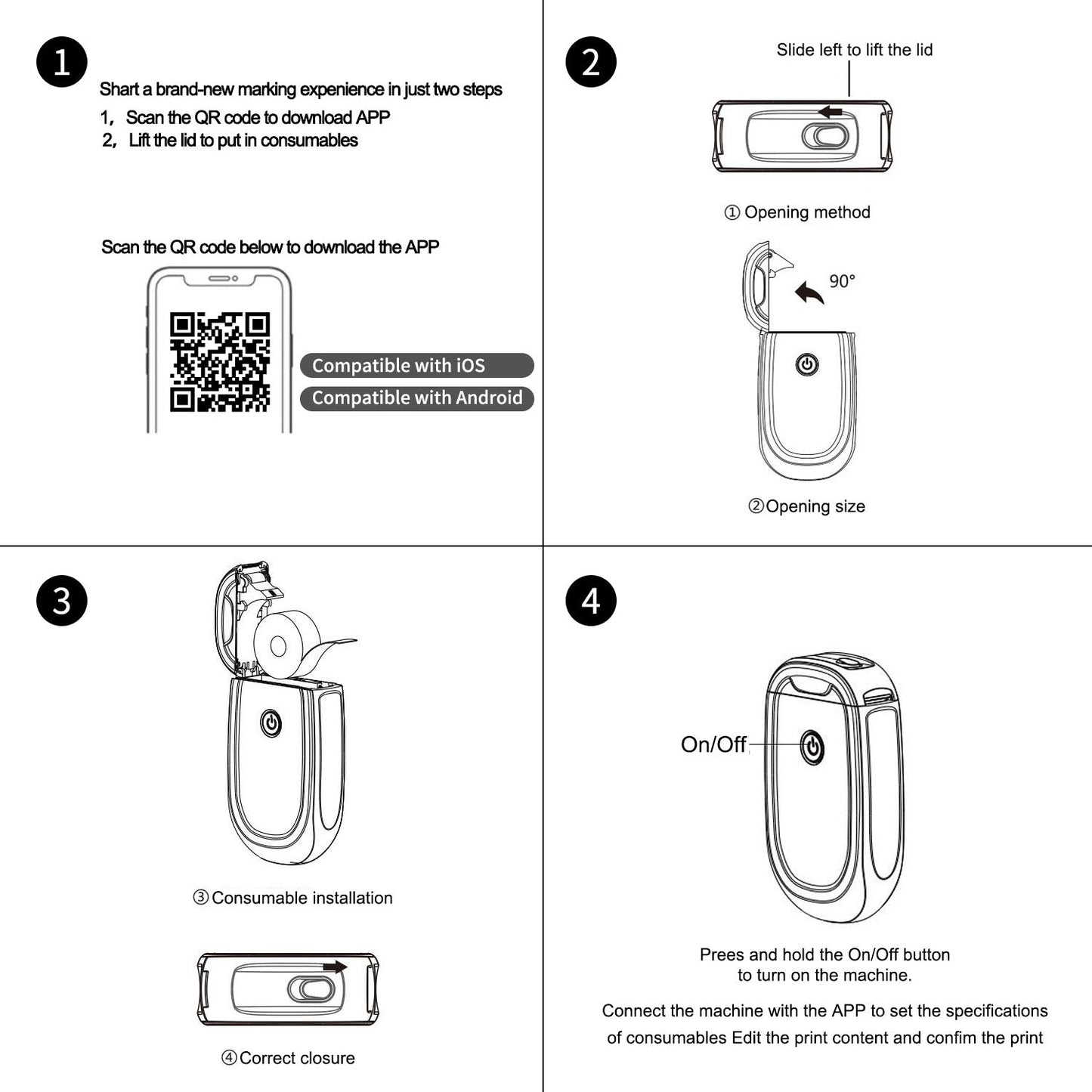 1

Shart a brand-new marking expenience in just two steps

1, Scan the QR code to download APP

2, Lift the lid to put in consumables

Scan the QR code below to download the APP

Compatible with iOS

Compatible with Android

2

Slide left to lift the lid

① Opening method

90°

②Opening size

3

③Consumable installation

④Correct closure

4

On/Off

Prees and hold the On/Off button to turn on the machine.

Connect the machine with the APP to set the specifications of consumables Edit the print content and confim the print